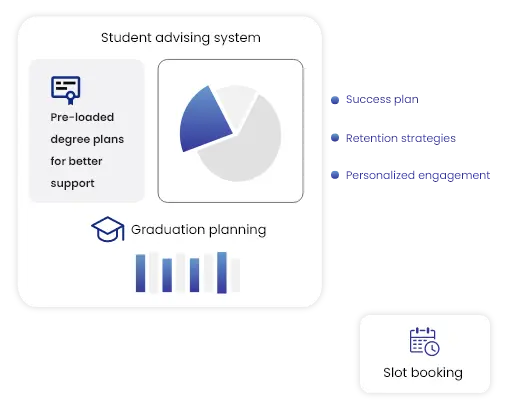 Student advising system

Pre-loaded degree plans for better support

Success plan

Retention strategies

Personalized engagement

Graduation planning

Slot booking